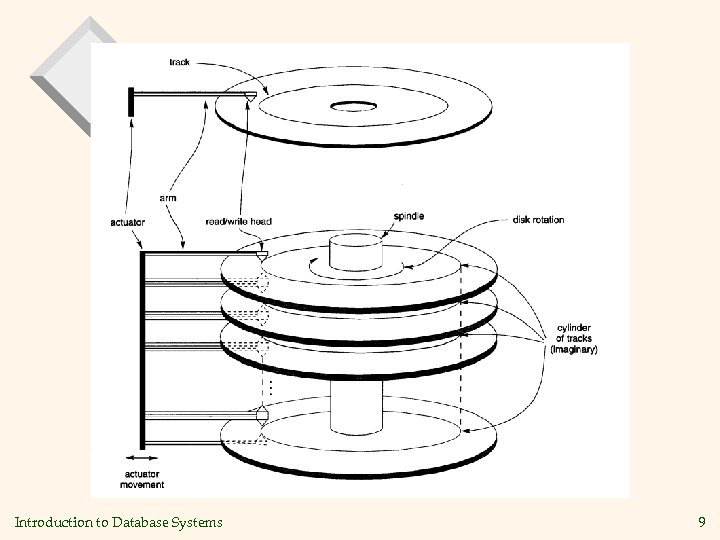 track

arm

actuator

read/write head

spindle

disk rotation

cylinder of tracks (imaginary)

actuator movement

Introduction to Database Systems

9