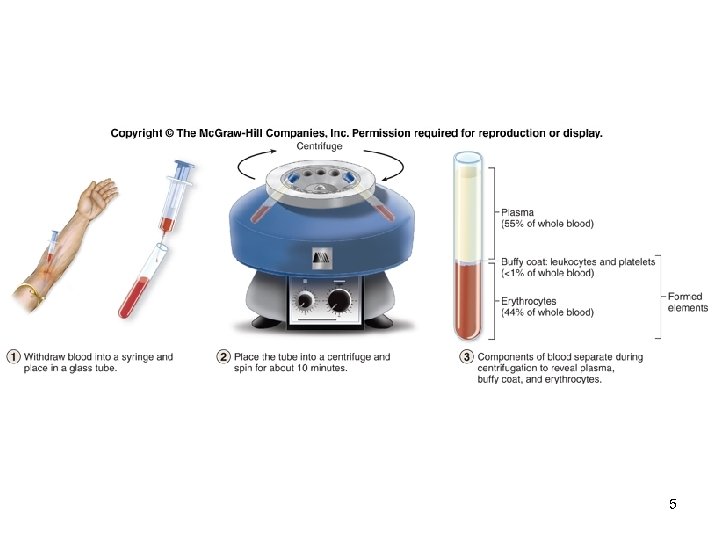 Copyright © The McGraw-Hill Companies, Inc. Permission required for reproduction or display.

Centrifuge

Plasma (55% of whole blood)

Buffy coat: leukocytes and platelets (<1% of whole blood)

Erythrocytes (44% of whole blood)

Formed elements

1 Withdraw blood into a syringe and place in a glass tube.

2 Place the tube into a centrifuge and spin for about 10 minutes.

3 Components of blood separate during centrifugation to reveal plasma, buffy coat, and erythrocytes.

5