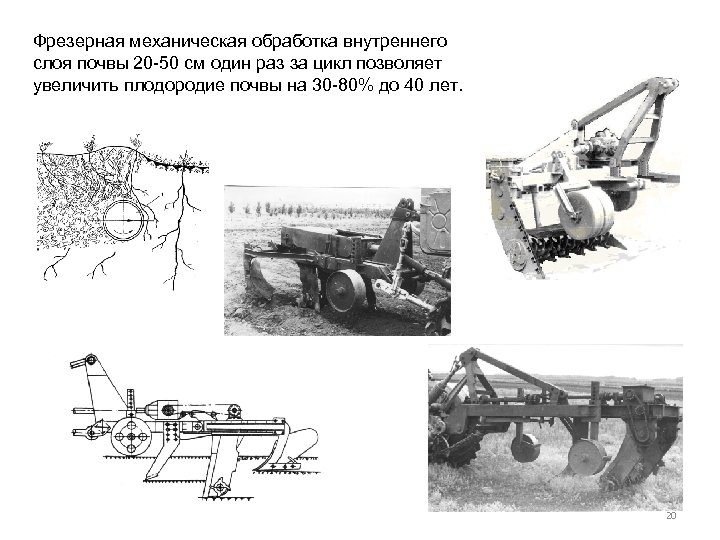 Фрезерная механическая обработка внутреннего слоя почвы 20-50 см один раз за цикл позволяет увеличить плодородие почвы на 30-80% до 40 лет.

20