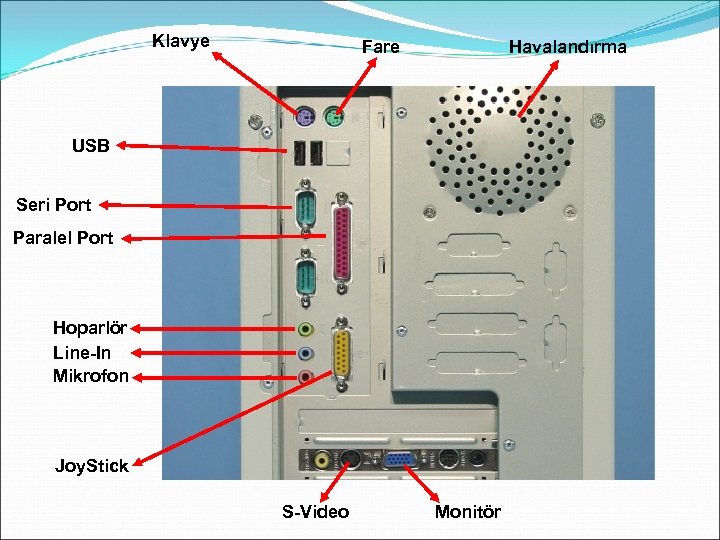 Klavye
Fare
Havalandırma
USB
Seri Port
Paralel Port
Hoparlör
Line-In
Mikrofon
JoyStick
S-Video
Monitör