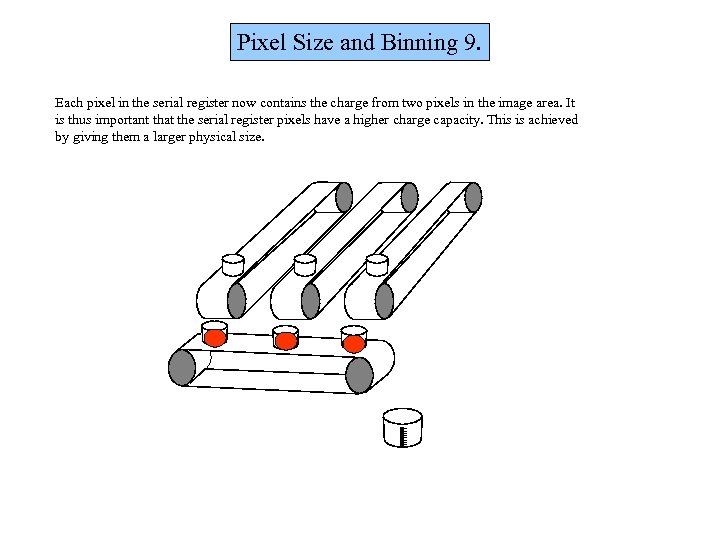 Pixel Size and Binning 9.

Each pixel in the serial register now contains the charge from two pixels in the image area. It is thus important that the serial register pixels have a higher charge capacity. This is achieved by giving them a larger physical size.