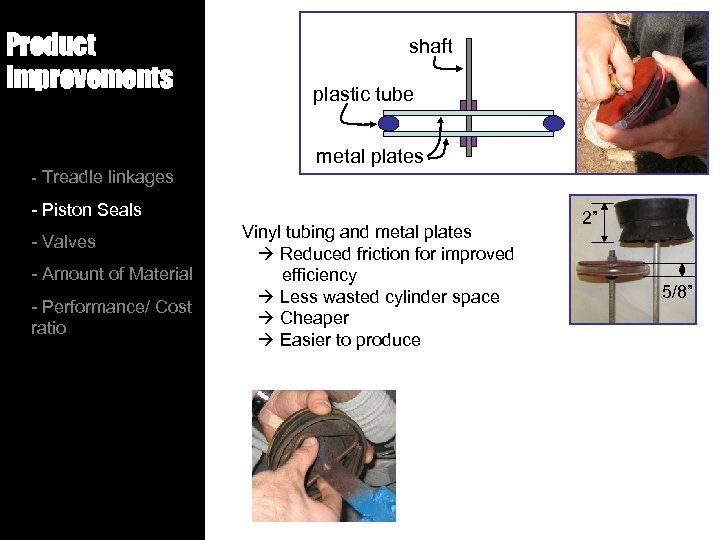 Product Improvements

- Treadle linkages
- Piston Seals
- Valves
- Amount of Material
- Performance/ Cost ratio

shaft
plastic tube
metal plates

2"
5/8"

Vinyl tubing and metal plates
→ Reduced friction for improved efficiency
→ Less wasted cylinder space
→ Cheaper
→ Easier to produce