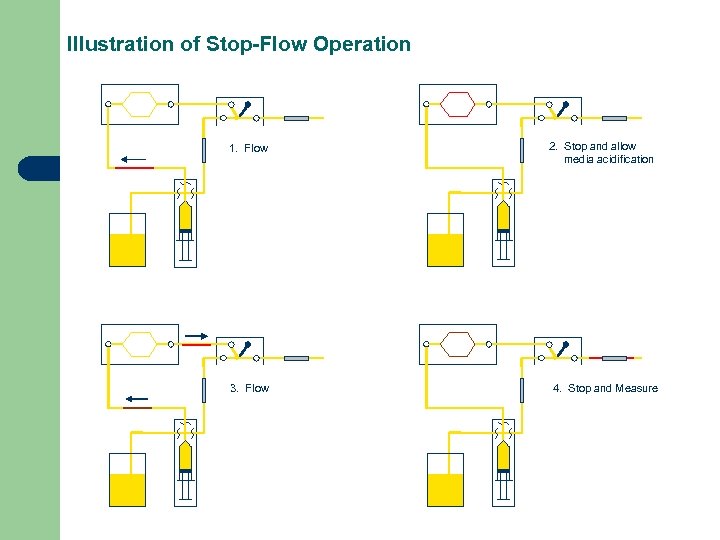 Illustration of Stop-Flow Operation

1. Flow

2. Stop and allow media acidification

3. Flow

4. Stop and Measure