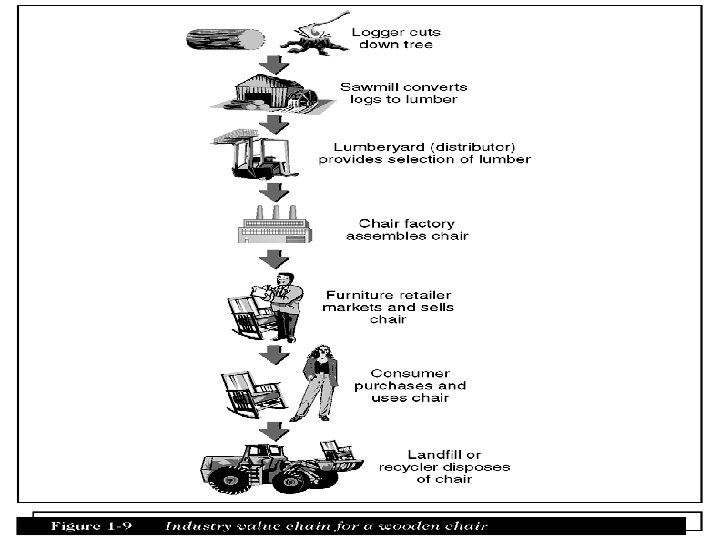 Logger cuts down tree

Sawmill converts logs to lumber

Lumberyard (distributor) provides selection of lumber

Chair factory assembles chair

Furniture retailer markets and sells chair

Consumer purchases and uses chair

Landfill or recycler disposes of chair

Figure 1-9 Industry value chain for a wooden chair