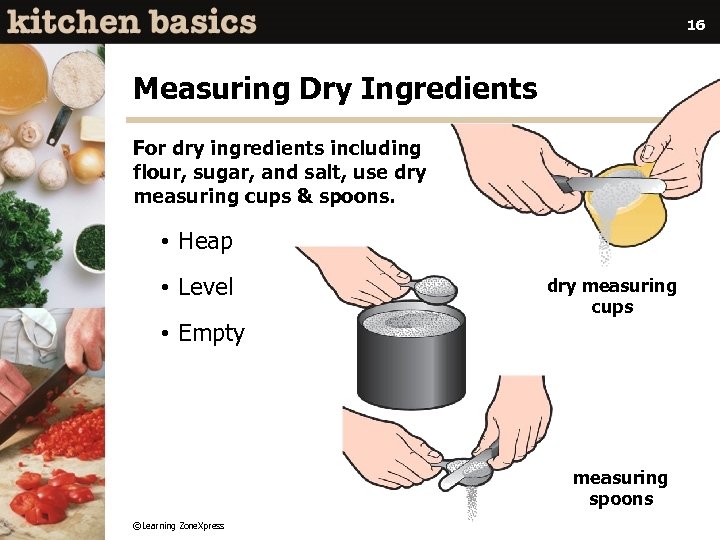 kitchen basics

16

Measuring Dry Ingredients

For dry ingredients including flour, sugar, and salt, use dry measuring cups & spoons.

• Heap
• Level
• Empty

dry measuring cups

measuring spoons

©Learning ZoneXpress