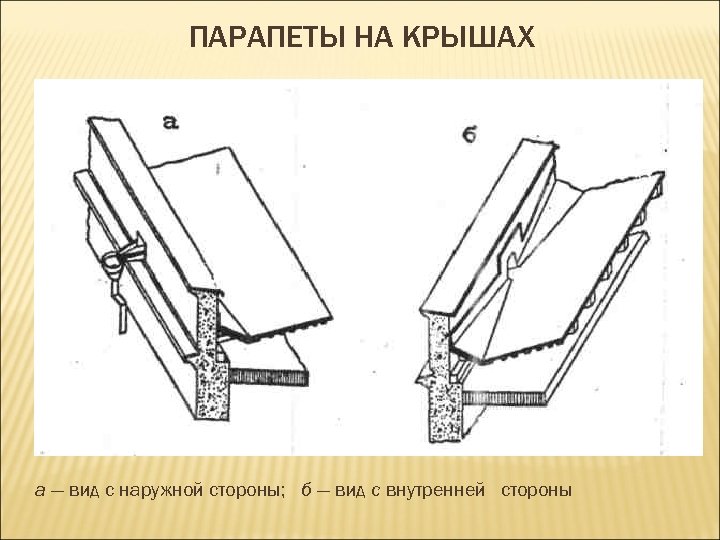 ПАРАПЕТЫ НА КРЫШАХ

а

б

а — вид с наружной стороны; б — вид с внутренней стороны