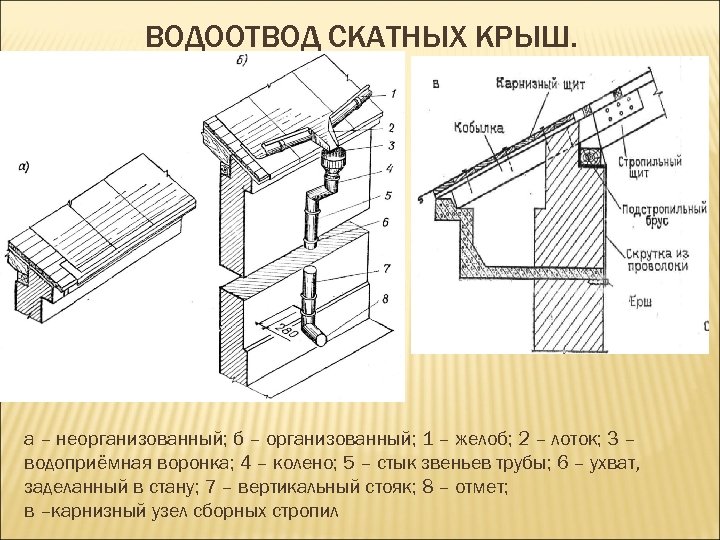 ВОДООТВОД СКАТНЫХ КРЫШ.

а)

б)

1
2
3
4
5
6
7
8
280

в
Карнизный щит
Кобылка
Стропильный щит
Подстропильный брус
Скрутка из проволоки
Ёрш

а – неорганизованный; б – организованный; 1 – желоб; 2 – лоток; 3 – водоприёмная воронка; 4 – колено; 5 – стык звеньев трубы; 6 – ухват, заделанный в стану; 7 – вертикальный стояк; 8 – отмет;
в –карнизный узел сборных стропил