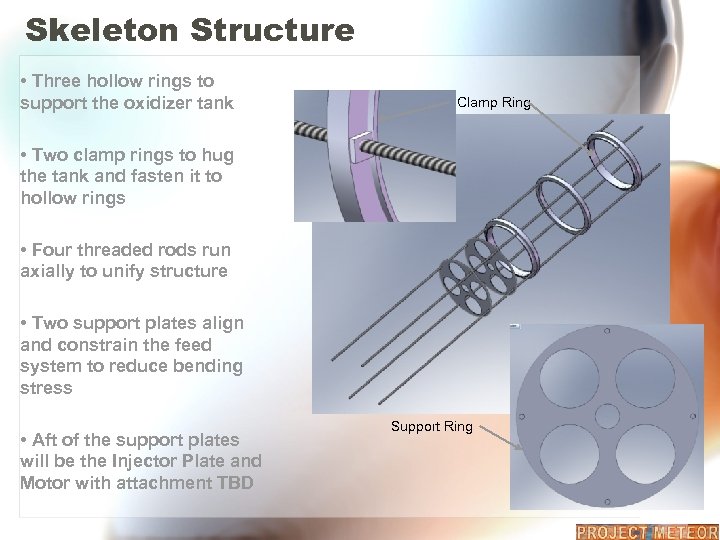 Skeleton Structure

• Three hollow rings to support the oxidizer tank

• Two clamp rings to hug the tank and fasten it to hollow rings

• Four threaded rods run axially to unify structure

• Two support plates align and constrain the feed system to reduce bending stress

• Aft of the support plates will be the Injector Plate and Motor with attachment TBD

Clamp Ring

Support Ring

PROJECT METEOR