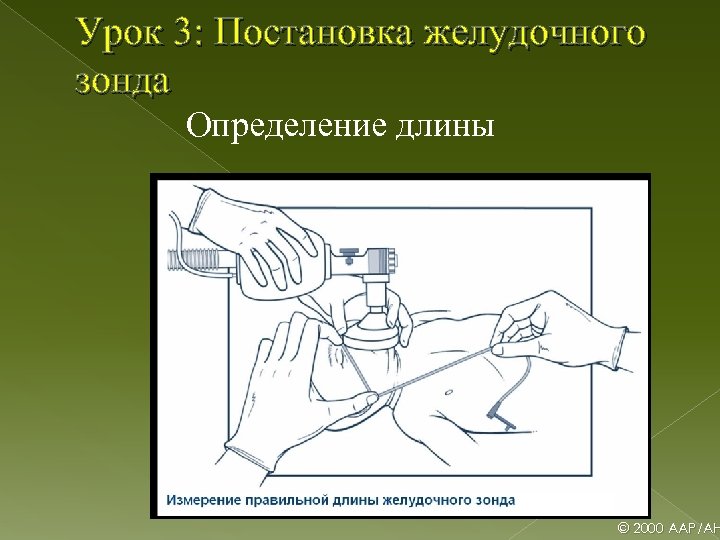 Урок 3: Постановка желудочного зонда

Определение длины

Измерение правильной длины желудочного зонда

© 2000 AAP/AH