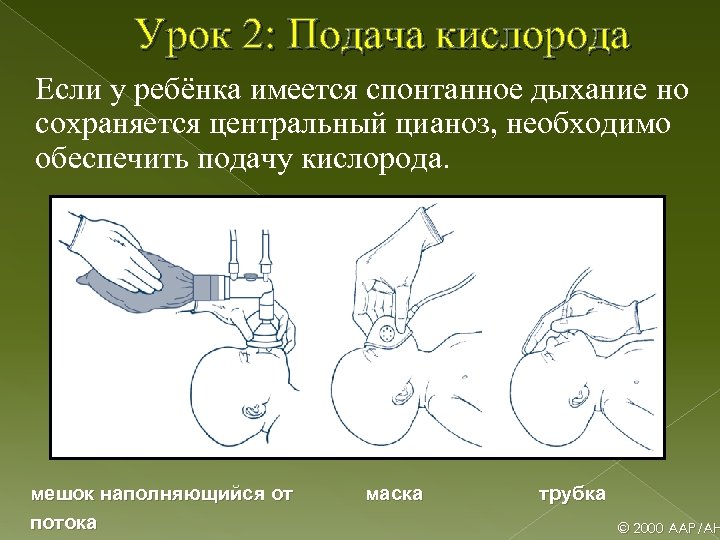 Урок 2: Подача кислорода

Если у ребёнка имеется спонтанное дыхание но сохраняется центральный цианоз, необходимо обеспечить подачу кислорода.

мешок наполняющийся от потока

маска

трубка

© 2000 AAP/AH