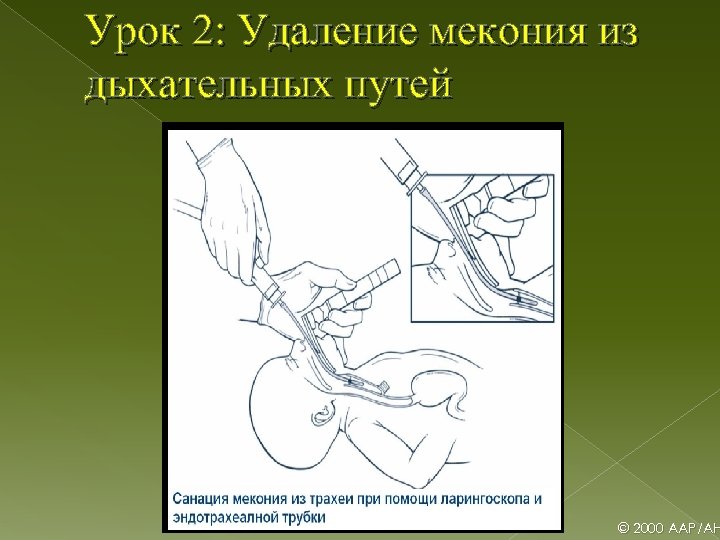 Урок 2: Удаление мекония из дыхательных путей

Санация мекония из трахеи при помощи ларингоскопа и эндотрахеалной трубки

© 2000 AAP/AH