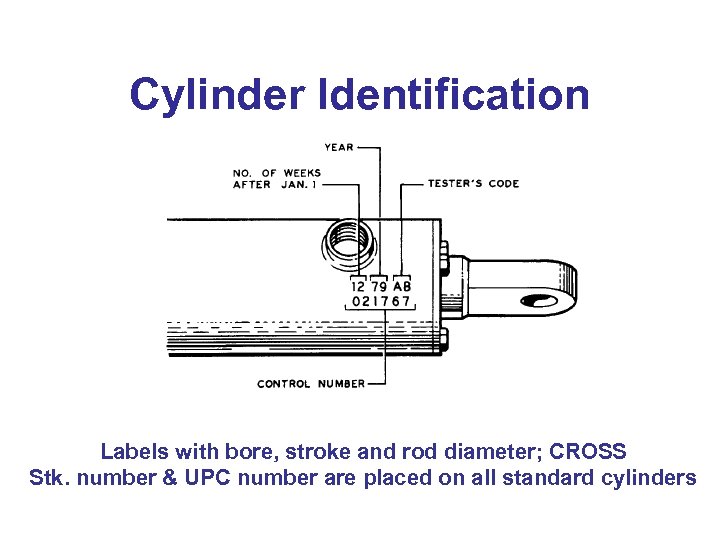 Cylinder Identification

YEAR

NO. OF WEEKS AFTER JAN. 1

TESTER'S CODE

12 79 AB
021767

CONTROL NUMBER

Labels with bore, stroke and rod diameter; CROSS Stk. number & UPC number are placed on all standard cylinders