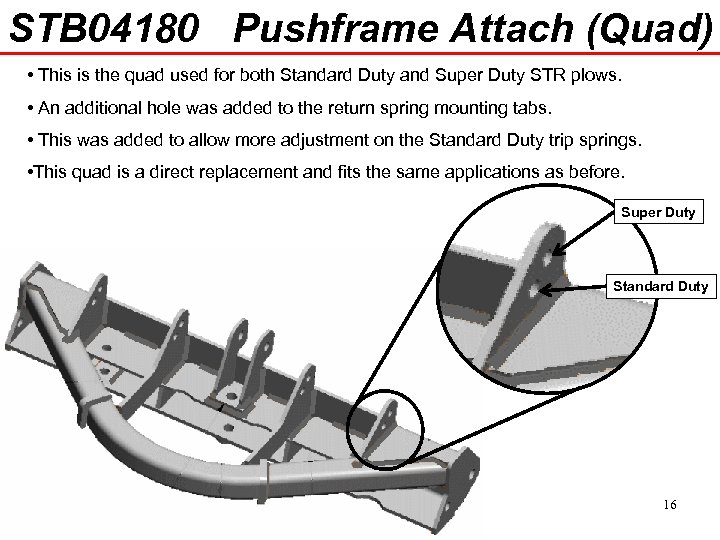 STB04180 Pushframe Attach (Quad)

• This is the quad used for both Standard Duty and Super Duty STR plows.

• An additional hole was added to the return spring mounting tabs.

• This was added to allow more adjustment on the Standard Duty trip springs.

•This quad is a direct replacement and fits the same applications as before.

Super Duty

Standard Duty

16