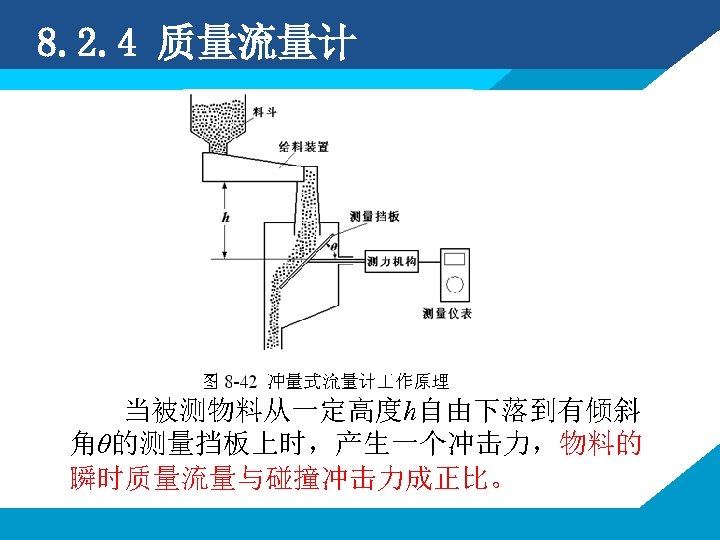 8.2.4 质量流量计

料斗

给料装置

$h$

测量挡板

$\theta$

测力机构

测量仪表

图 8-42 冲量式流量计工作原理

当被测物料从一定高度$h$自由下落到有倾斜角$\theta$的测量挡板上时，产生一个冲击力，物料的瞬时质量流量与碰撞冲击力成正比。