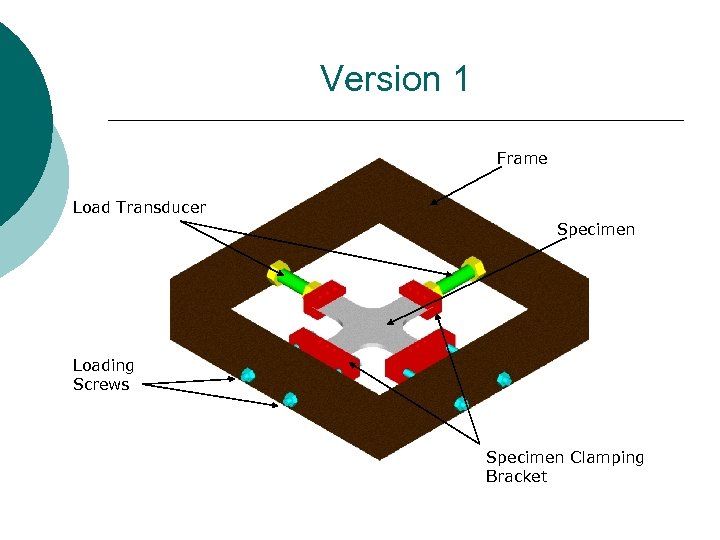 Version 1

Frame

Load Transducer

Specimen

Loading Screws

Specimen Clamping Bracket