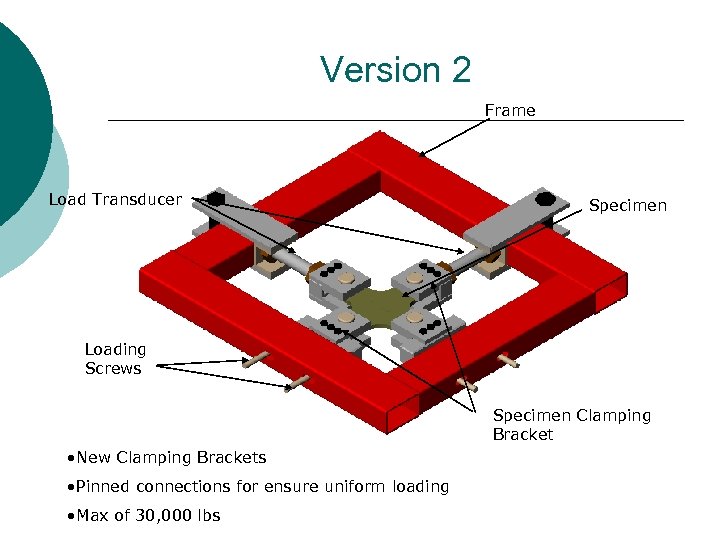 Version 2

Frame

Load Transducer

Specimen

Loading Screws

Specimen Clamping Bracket

•New Clamping Brackets

•Pinned connections for ensure uniform loading

•Max of 30,000 lbs