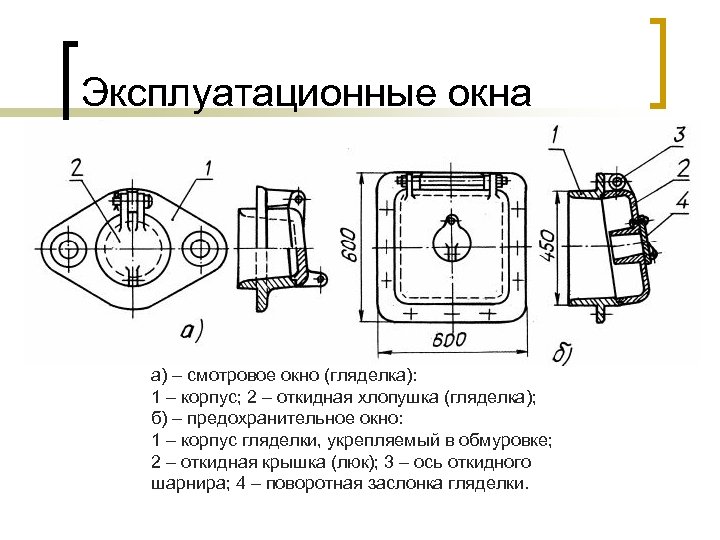 Эксплуатационные окна

2
1
а)
600
600
1
3
2
4
450
б)

а) – смотровое окно (гляделка):
1 – корпус; 2 – откидная хлопушка (гляделка);
б) – предохранительное окно:
1 – корпус гляделки, укрепляемый в обмуровке;
2 – откидная крышка (люк); 3 – ось откидного шарнира; 4 – поворотная заслонка гляделки.