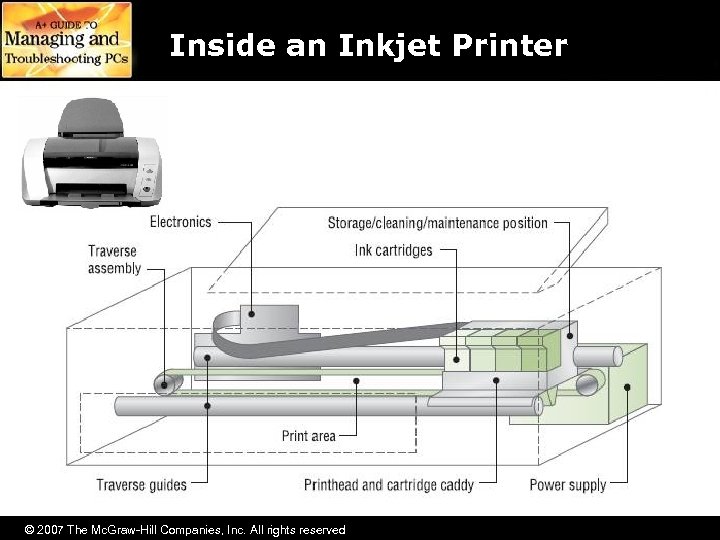 A+ GUIDE TO
Managing and
Troubleshooting PCs

Inside an Inkjet Printer

Electronics

Storage/cleaning/maintenance position

Traverse assembly

Ink cartridges

Print area

Traverse guides

Printhead and cartridge caddy

Power supply

© 2007 The McGraw-Hill Companies, Inc. All rights reserved