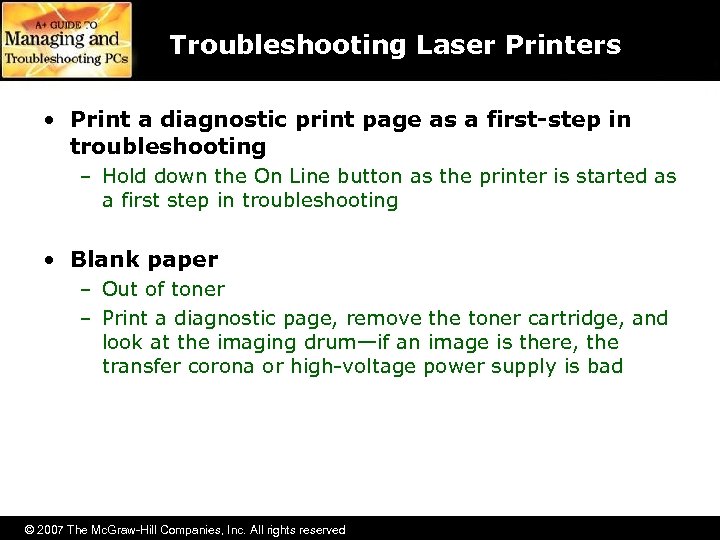 A+ GUIDE TO Managing and Troubleshooting PCs

Troubleshooting Laser Printers

• Print a diagnostic print page as a first-step in troubleshooting
– Hold down the On Line button as the printer is started as a first step in troubleshooting

• Blank paper
– Out of toner
– Print a diagnostic page, remove the toner cartridge, and look at the imaging drum—if an image is there, the transfer corona or high-voltage power supply is bad

© 2007 The McGraw-Hill Companies, Inc. All rights reserved