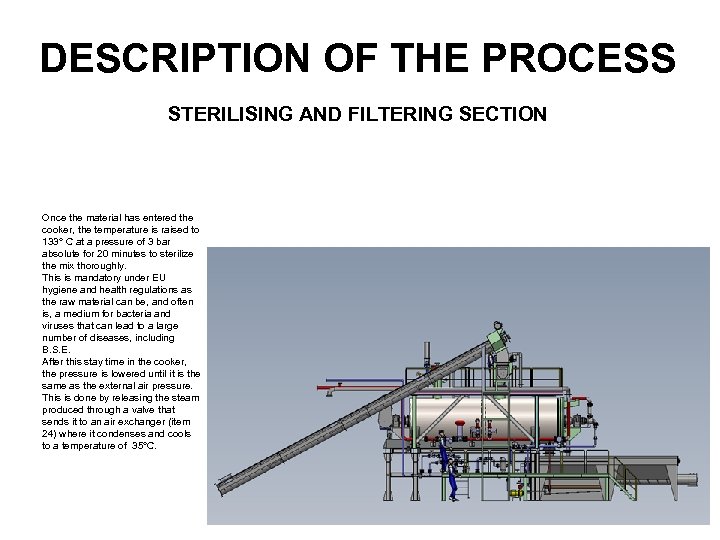 DESCRIPTION OF THE PROCESS

STERILISING AND FILTERING SECTION

Once the material has entered the cooker, the temperature is raised to 133° C at a pressure of 3 bar absolute for 20 minutes to sterilize the mix thoroughly.
This is mandatory under EU hygiene and health regulations as the raw material can be, and often is, a medium for bacteria and viruses that can lead to a large number of diseases, including B.S.E.
After this stay time in the cooker, the pressure is lowered until it is the same as the external air pressure. This is done by releasing the steam produced through a valve that sends it to an air exchanger (item 24) where it condenses and cools to a temperature of 35°C.