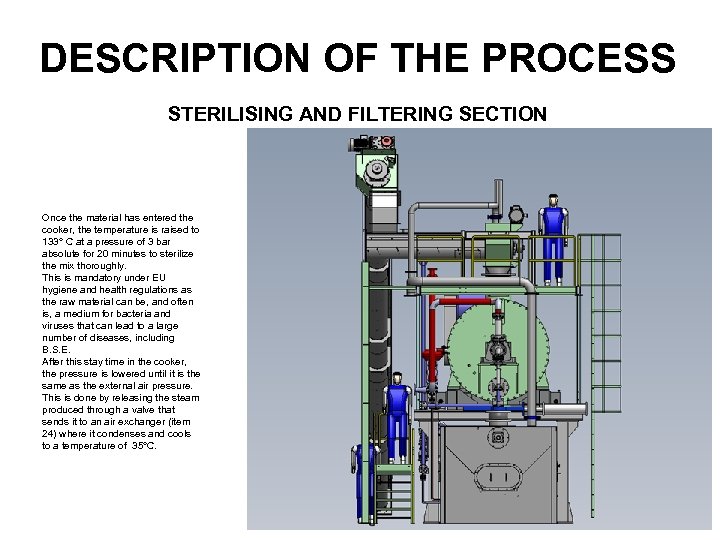 DESCRIPTION OF THE PROCESS

STERILISING AND FILTERING SECTION

Once the material has entered the cooker, the temperature is raised to 133° C at a pressure of 3 bar absolute for 20 minutes to sterilize the mix thoroughly.
This is mandatory under EU hygiene and health regulations as the raw material can be, and often is, a medium for bacteria and viruses that can lead to a large number of diseases, including B.S.E.
After this stay time in the cooker, the pressure is lowered until it is the same as the external air pressure. This is done by releasing the steam produced through a valve that sends it to an air exchanger (item 24) where it condenses and cools to a temperature of 35°C.