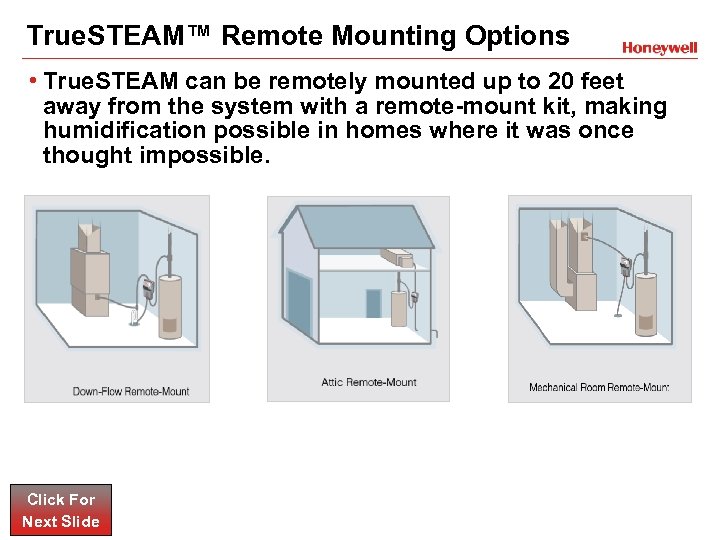 TrueSTEAM™ Remote Mounting Options

Honeywell

• TrueSTEAM can be remotely mounted up to 20 feet away from the system with a remote-mount kit, making humidification possible in homes where it was once thought impossible.

Down-Flow Remote-Mount

Attic Remote-Mount

Mechanical Room Remote-Mount

Click For Next Slide