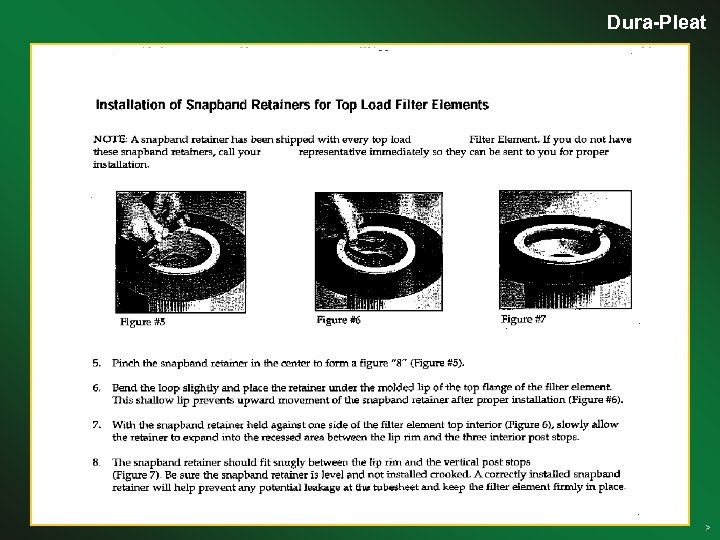 Dura-Pleat

Installation of Snapband Retainers for Top Load Filter Elements

NOTE: A snapband retainer has been shipped with every top load Filter Element. If you do not have these snapband retainers, call your representative immediately so they can be sent to you for proper installation.

Figure #5

Figure #6

Figure #7

5. Pinch the snapband retainer in the center to form a figure "8" (Figure #5).

6. Bend the loop slightly and place the retainer under the molded lip of the top flange of the filter element. This shallow lip prevents upward movement of the snapband retainer after proper installation (Figure #6).

7. With the snapband retainer held against one side of the filter element top interior (Figure 6), slowly allow the retainer to expand into the recessed area between the lip rim and the three interior post stops.

8. The snapband retainer should fit snugly between the lip rim and the vertical post stops (Figure 7). Be sure the snapband retainer is level and not installed crooked. A correctly installed snapband retainer will help prevent any potential leakage at the tubesheet and keep the filter element firmly in place.

>