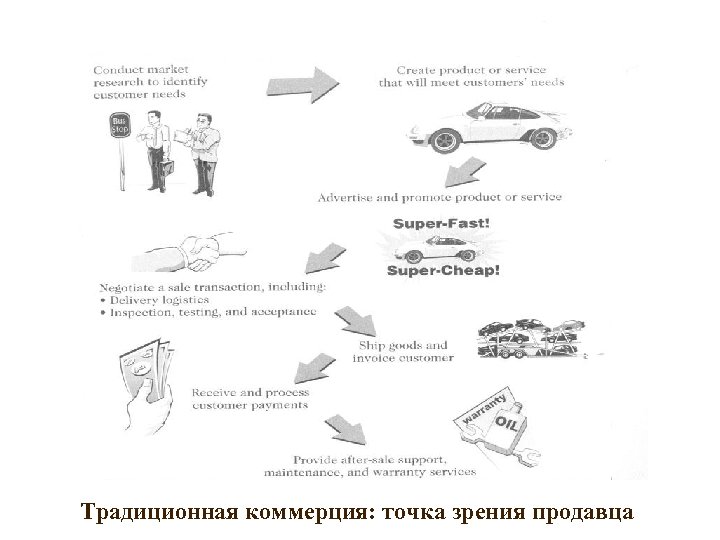 Conduct market research to identify customer needs

Bus Stop

Create product or service that will meet customers' needs

Advertise and promote product or service

Super-Fast!

Super-Cheap!

Negotiate a sale transaction, including:
• Delivery logistics
• Inspection, testing, and acceptance

Ship goods and invoice customer

Receive and process customer payments

warranty

OIL

Provide after-sale support, maintenance, and warranty services

Традиционная коммерция: точка зрения продавца