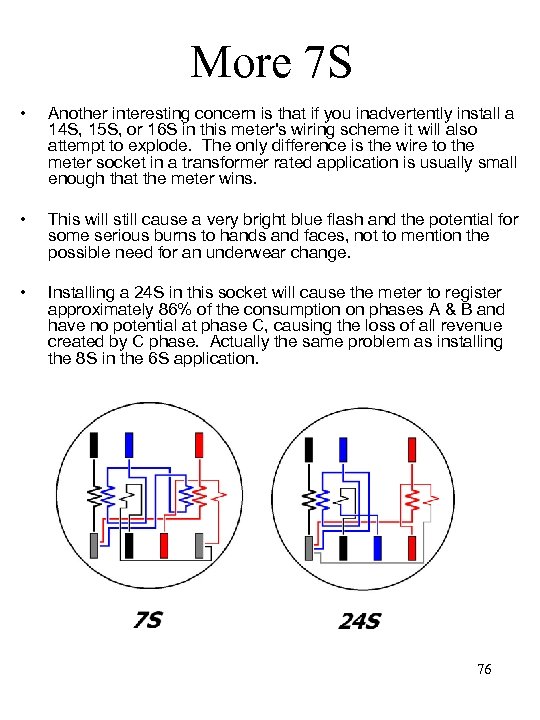 More 7S

• Another interesting concern is that if you inadvertently install a 14S, 15S, or 16S in this meter's wiring scheme it will also attempt to explode. The only difference is the wire to the meter socket in a transformer rated application is usually small enough that the meter wins.

• This will still cause a very bright blue flash and the potential for some serious burns to hands and faces, not to mention the possible need for an underwear change.

• Installing a 24S in this socket will cause the meter to register approximately 86% of the consumption on phases A & B and have no potential at phase C, causing the loss of all revenue created by C phase. Actually the same problem as installing the 8S in the 6S application.

7S

24S

76