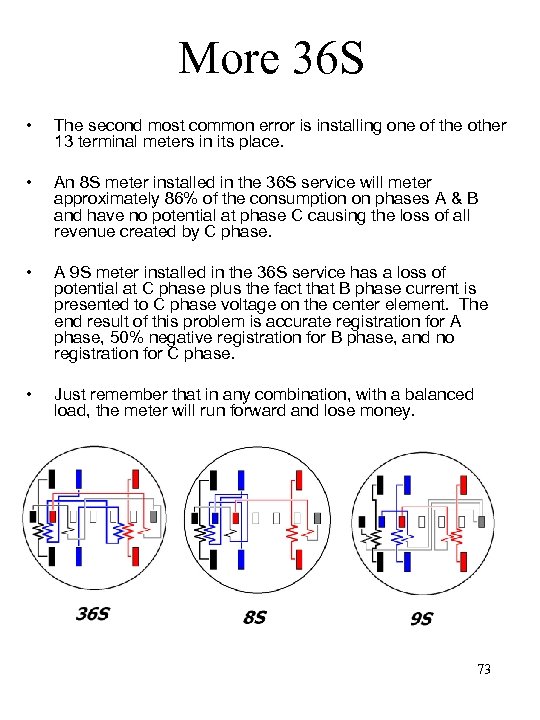 More 36S

• The second most common error is installing one of the other 13 terminal meters in its place.

• An 8S meter installed in the 36S service will meter approximately 86% of the consumption on phases A & B and have no potential at phase C causing the loss of all revenue created by C phase.

• A 9S meter installed in the 36S service has a loss of potential at C phase plus the fact that B phase current is presented to C phase voltage on the center element. The end result of this problem is accurate registration for A phase, 50% negative registration for B phase, and no registration for C phase.

• Just remember that in any combination, with a balanced load, the meter will run forward and lose money.

36S

8S

9S

73