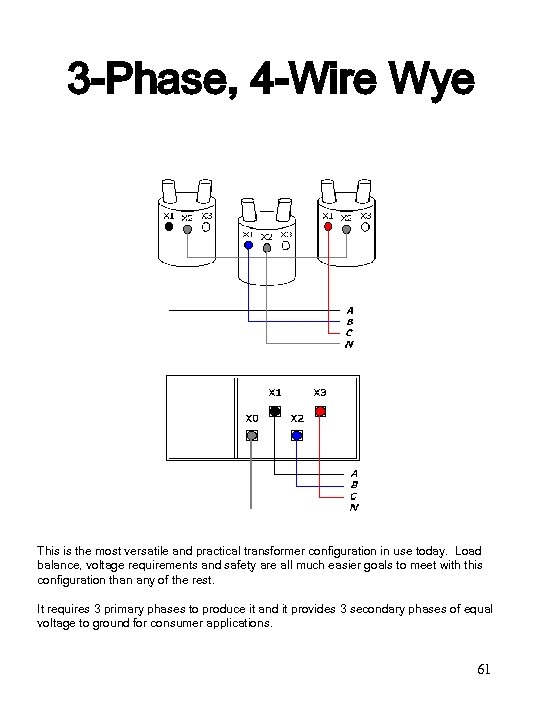 3-Phase, 4-Wire Wye

X1 X2 X3

X1 X2 X3

X1 X2 X3

A
B
C
N

X1 X3
X0 X2

A
B
C
N

This is the most versatile and practical transformer configuration in use today. Load balance, voltage requirements and safety are all much easier goals to meet with this configuration than any of the rest.

It requires 3 primary phases to produce it and it provides 3 secondary phases of equal voltage to ground for consumer applications.

61