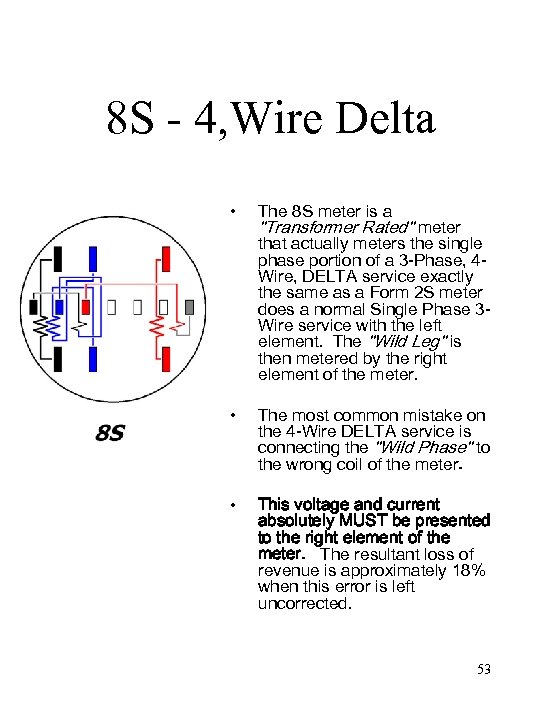 8S - 4,Wire Delta

8S

• The 8S meter is a "Transformer Rated" meter that actually meters the single phase portion of a 3-Phase, 4-Wire, DELTA service exactly the same as a Form 2S meter does a normal Single Phase 3-Wire service with the left element. The "Wild Leg" is then metered by the right element of the meter.

• The most common mistake on the 4-Wire DELTA service is connecting the "Wild Phase" to the wrong coil of the meter.

• This voltage and current absolutely MUST be presented to the right element of the meter. The resultant loss of revenue is approximately 18% when this error is left uncorrected.

53