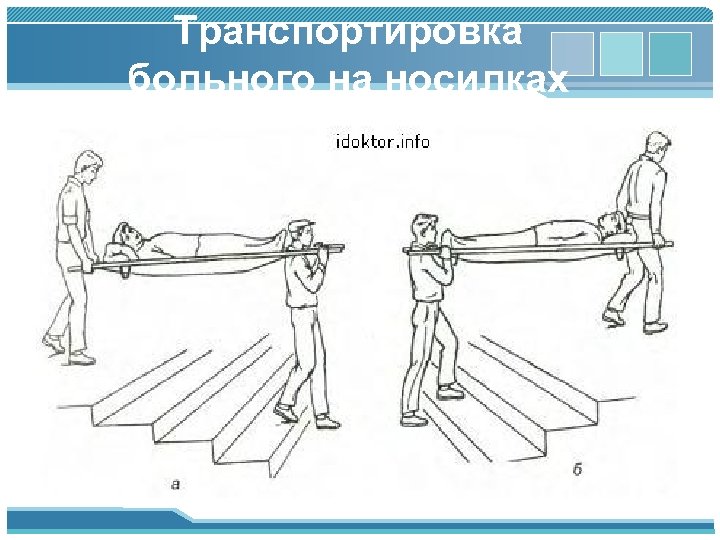 Транспортировка больного на носилках

idoktor.info

а

б