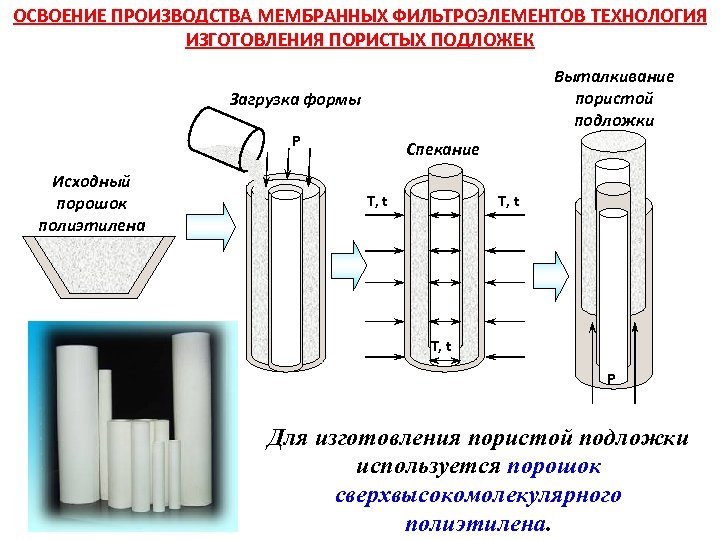 ОСВОЕНИЕ ПРОИЗВОДСТВА МЕМБРАННЫХ ФИЛЬТРОЭЛЕМЕНТОВ ТЕХНОЛОГИЯ ИЗГОТОВЛЕНИЯ ПОРИСТЫХ ПОДЛОЖЕК

Исходный порошок полиэтилена

Загрузка формы

P

Спекание

T, t

T, t

T, t

Выталкивание пористой подложки

P

Для изготовления пористой подложки используется порошок сверхвысокомолекулярного полиэтилена.