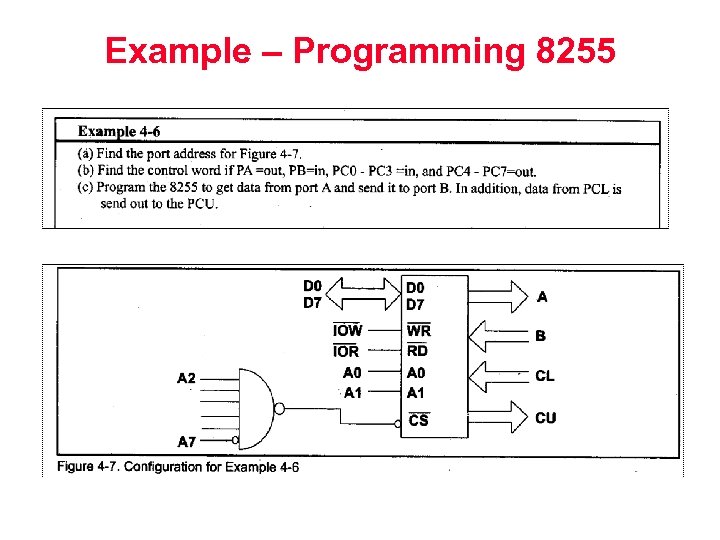 Example – Programming 8255

Example 4-6

(a) Find the port address for Figure 4-7.
(b) Find the control word if PA =out, PB=in, PC0 - PC3 =in, and PC4 - PC7=out.
(c) Program the 8255 to get data from port A and send it to port B. In addition, data from PCL is send out to the PCU.

D0
D7
$\overline{IOW}$
$\overline{IOR}$
A0
A1
A2
A7
D0
D7
$\overline{WR}$
$\overline{RD}$
A0
A1
$\overline{CS}$
A
B
CL
CU

Figure 4-7. Configuration for Example 4-6