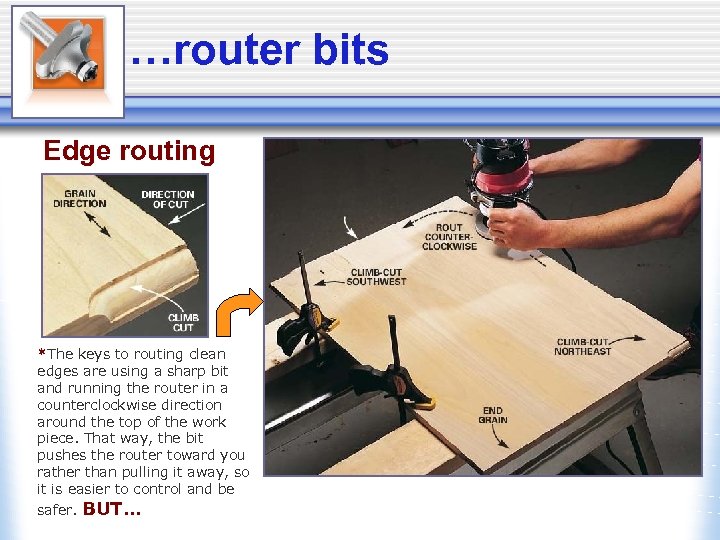 …router bits

Edge routing

GRAIN DIRECTION

DIRECTION OF CUT

CLIMB CUT

*The keys to routing clean edges are using a sharp bit and running the router in a counterclockwise direction around the top of the work piece. That way, the bit pushes the router toward you rather than pulling it away, so it is easier to control and be safer. BUT…

ROUT COUNTER-CLOCKWISE

CLIMB-CUT SOUTHWEST

CLIMB-CUT NORTHEAST

END GRAIN