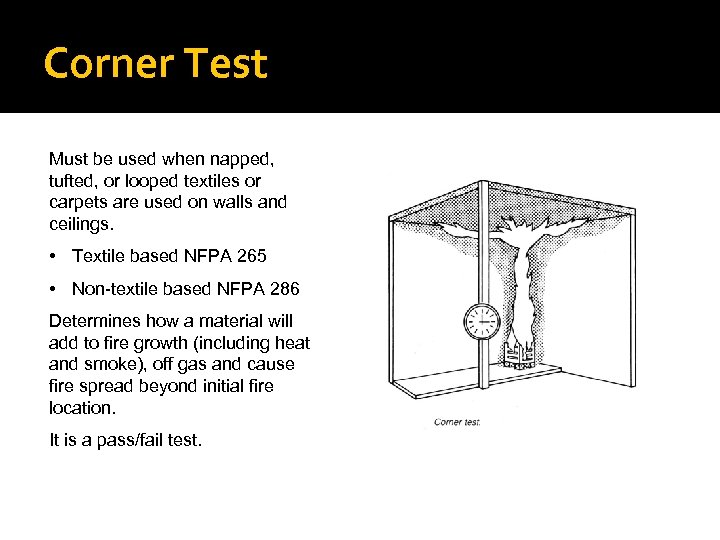 Corner Test

Must be used when napped, tufted, or looped textiles or carpets are used on walls and ceilings.

• Textile based NFPA 265

• Non-textile based NFPA 286

Determines how a material will add to fire growth (including heat and smoke), off gas and cause fire spread beyond initial fire location.

It is a pass/fail test.

Corner test.