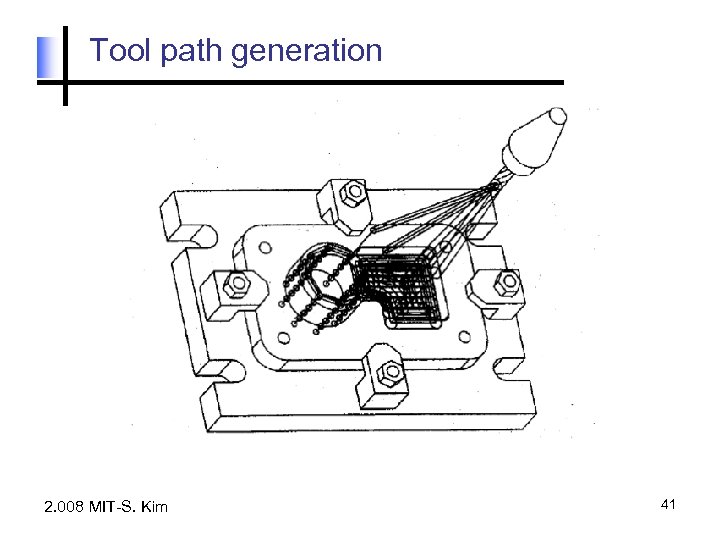 Tool path generation

2.008 MIT-S. Kim

41