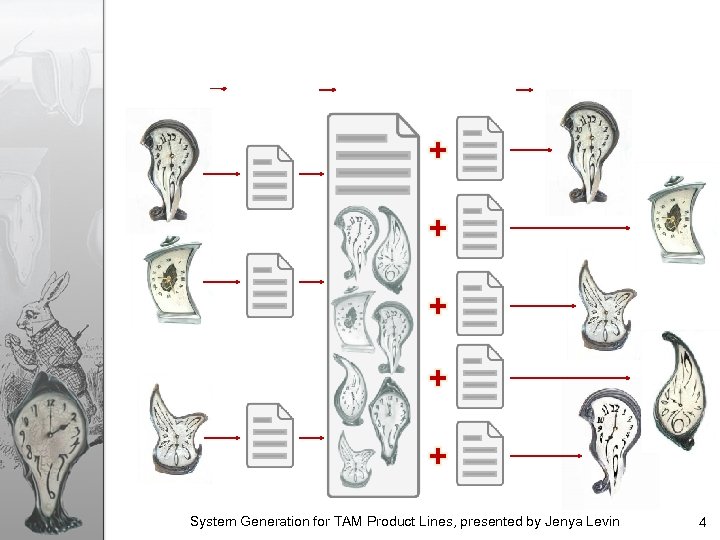 System Generation for TAM Product Lines, presented by Jenya Levin

4