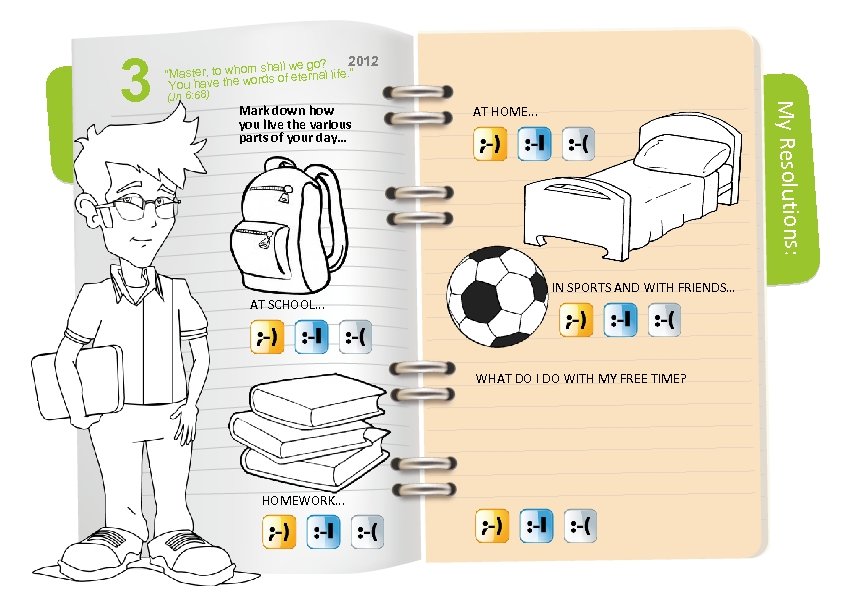 3 "Master, to whom shall we go? You have the words of eternal life." (Jn 6:68)

2012

Mark down how you live the various parts of your day...

AT SCHOOL...

;-) :-I :-(

HOMEWORK...

;-) :-I :-(

AT HOME...

;-) :-I :-(

IN SPORTS AND WITH FRIENDS...

;-) :-I :-(

WHAT DO I DO WITH MY FREE TIME?

;-) :-I :-(

My Resolutions: