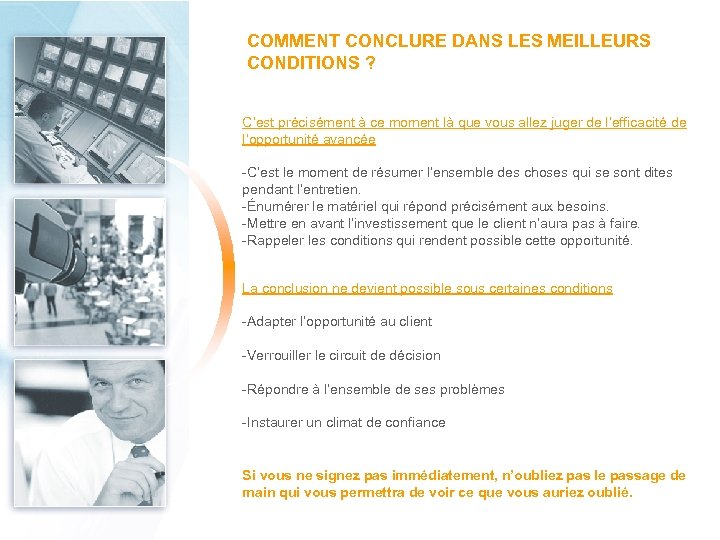 COMMENT CONCLURE DANS LES MEILLEURS CONDITIONS ?

C'est précisément à ce moment là que vous allez juger de l'efficacité de l'opportunité avancée

-C'est le moment de résumer l'ensemble des choses qui se sont dites pendant l'entretien.
-Énumérer le matériel qui répond précisément aux besoins.
-Mettre en avant l'investissement que le client n'aura pas à faire.
-Rappeler les conditions qui rendent possible cette opportunité.

La conclusion ne devient possible sous certaines conditions

-Adapter l'opportunité au client

-Verrouiller le circuit de décision

-Répondre à l'ensemble de ses problèmes

-Instaurer un climat de confiance

Si vous ne signez pas immédiatement, n'oubliez pas le passage de main qui vous permettra de voir ce que vous auriez oublié.