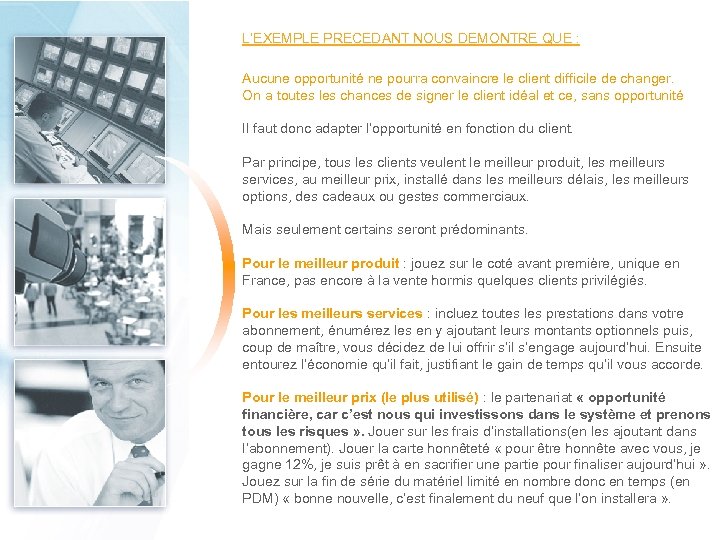 L'EXEMPLE PRECEDANT NOUS DEMONTRE QUE :

Aucune opportunité ne pourra convaincre le client difficile de changer. On a toutes les chances de signer le client idéal et ce, sans opportunité

Il faut donc adapter l'opportunité en fonction du client.

Par principe, tous les clients veulent le meilleur produit, les meilleurs services, au meilleur prix, installé dans les meilleurs délais, les meilleurs options, des cadeaux ou gestes commerciaux.

Mais seulement certains seront prédominants.

Pour le meilleur produit : jouez sur le coté avant première, unique en France, pas encore à la vente hormis quelques clients privilégiés.

Pour les meilleurs services : incluez toutes les prestations dans votre abonnement, énumérez les en y ajoutant leurs montants optionnels puis, coup de maître, vous décidez de lui offrir s'il s'engage aujourd'hui. Ensuite entourez l'économie qu'il fait, justifiant le gain de temps qu'il vous accorde.

Pour le meilleur prix (le plus utilisé) : le partenariat « opportunité financière, car c'est nous qui investissons dans le système et prenons tous les risques ». Jouer sur les frais d'installations(en les ajoutant dans l'abonnement). Jouer la carte honnêteté « pour être honnête avec vous, je gagne 12%, je suis prêt à en sacrifier une partie pour finaliser aujourd'hui ». Jouez sur la fin de série du matériel limité en nombre donc en temps (en PDM) « bonne nouvelle, c'est finalement du neuf que l'on installera ».