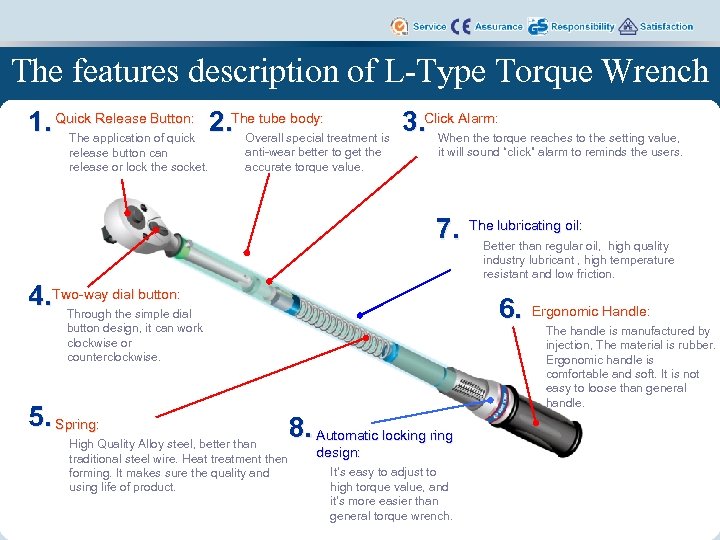 Service Assurance Responsibility Satisfaction

The features description of L-Type Torque Wrench

1. Quick Release Button:
The application of quick release button can release or lock the socket.

2. The tube body:
Overall special treatment is anti-wear better to get the accurate torque value.

3. Click Alarm:
When the torque reaches to the setting value, it will sound "click" alarm to reminds the users.

7. The lubricating oil:
Better than regular oil, high quality industry lubricant , high temperature resistant and low friction.

4. Two-way dial button:
Through the simple dial button design, it can work clockwise or counterclockwise.

6. Ergonomic Handle:
The handle is manufactured by injection, The material is rubber. Ergonomic handle is comfortable and soft. It is not easy to loose than general handle.

5. Spring:
High Quality Alloy steel, better than traditional steel wire. Heat treatment then forming. It makes sure the quality and using life of product.

8. Automatic locking ring design:
It's easy to adjust to high torque value, and it's more easier than general torque wrench.