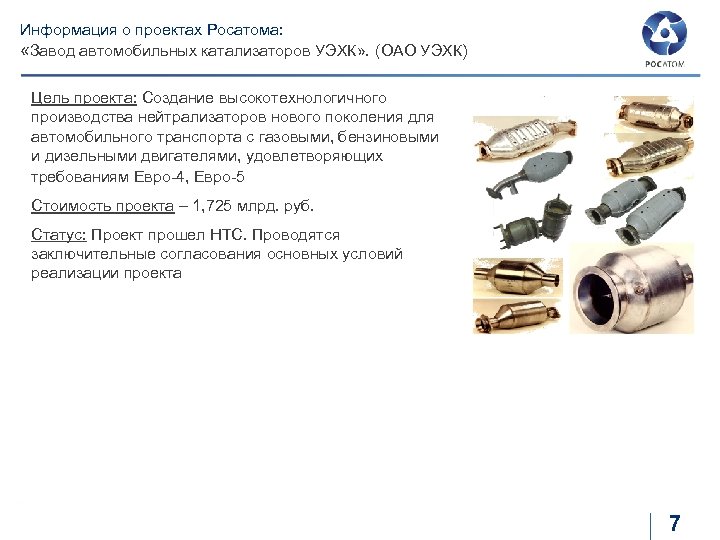 Информация о проектах Росатома:
«Завод автомобильных катализаторов УЭХК». (ОАО УЭХК)

РОСАТОМ

Цель проекта: Создание высокотехнологичного производства нейтрализаторов нового поколения для автомобильного транспорта с газовыми, бензиновыми и дизельными двигателями, удовлетворяющих требованиям Евро-4, Евро-5

Стоимость проекта – 1,725 млрд. руб.

Статус: Проект прошел НТС. Проводятся заключительные согласования основных условий реализации проекта

7