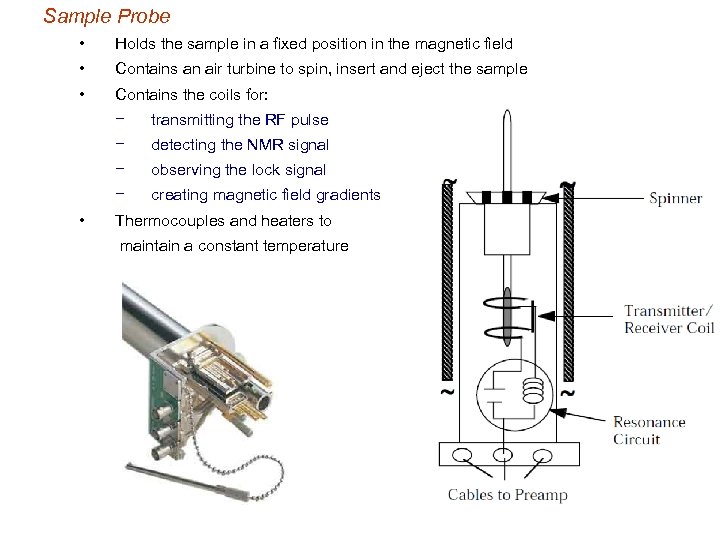 Sample Probe

• Holds the sample in a fixed position in the magnetic field
• Contains an air turbine to spin, insert and eject the sample
• Contains the coils for:
− transmitting the RF pulse
− detecting the NMR signal
− observing the lock signal
− creating magnetic field gradients
• Thermocouples and heaters to maintain a constant temperature

Spinner

Transmitter/ Receiver Coil

Resonance Circuit

Cables to Preamp