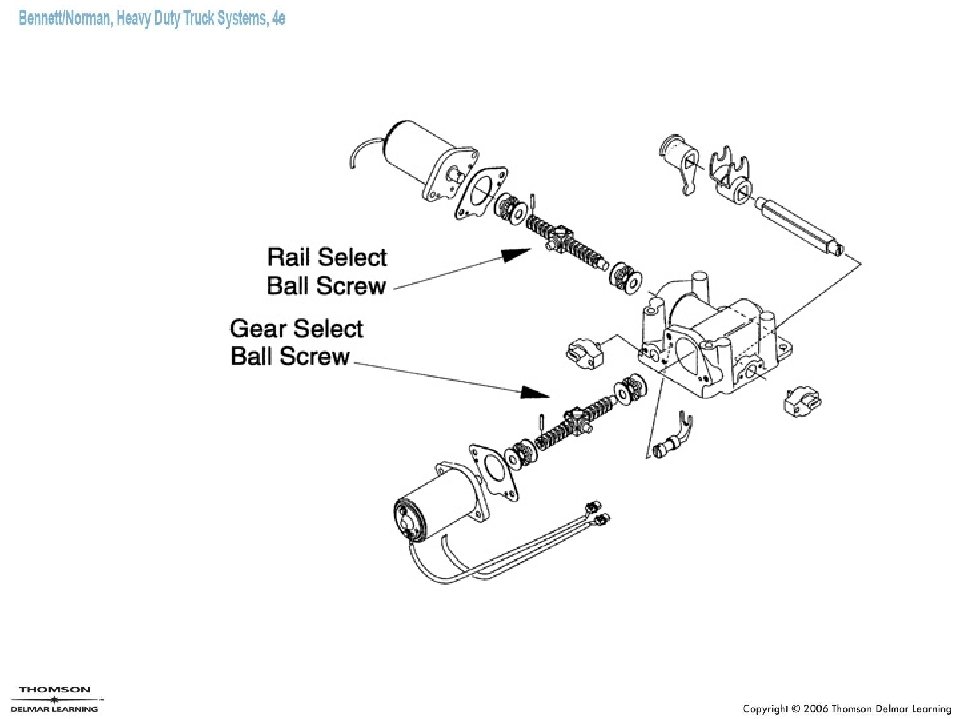 Bennett/Norman, Heavy Duty Truck Systems, 4e

Rail Select Ball Screw

Gear Select Ball Screw

THOMSON
DELMAR LEARNING

Copyright © 2006 Thomson Delmar Learning