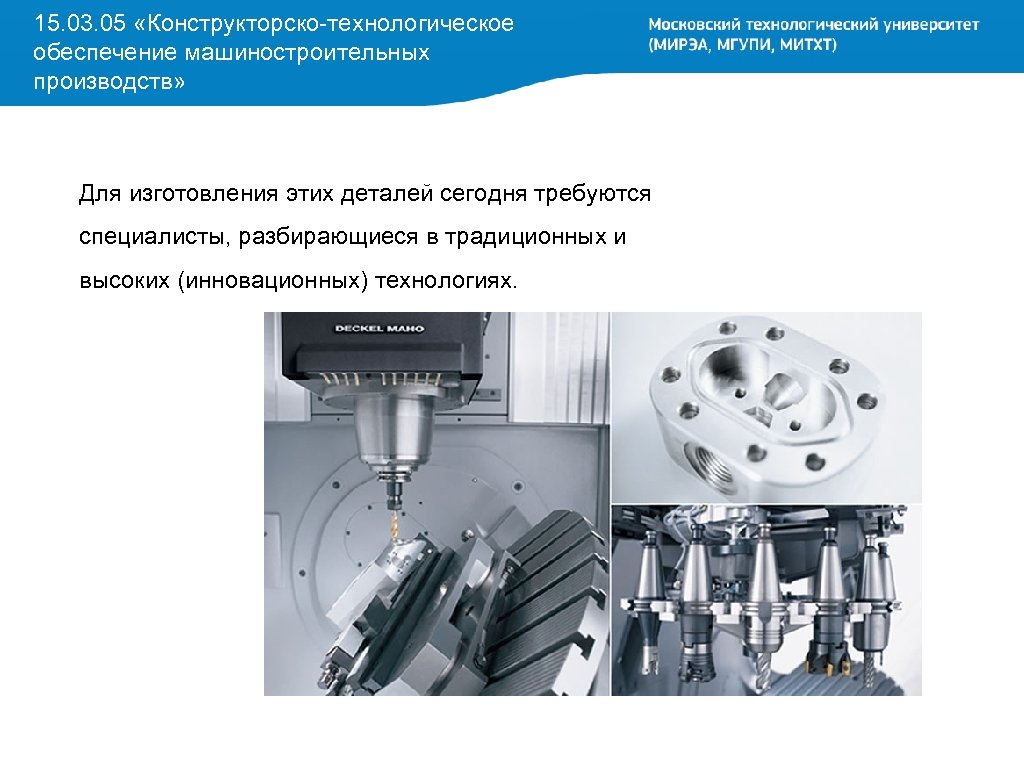 15.03.05 «Конструкторско-технологическое обеспечение машиностроительных производств»

Московский технологический университет (МИРЭА, МГУПИ, МИТХТ)

Для изготовления этих деталей сегодня требуются специалисты, разбирающиеся в традиционных и высоких (инновационных) технологиях.

DECKEL MAHO