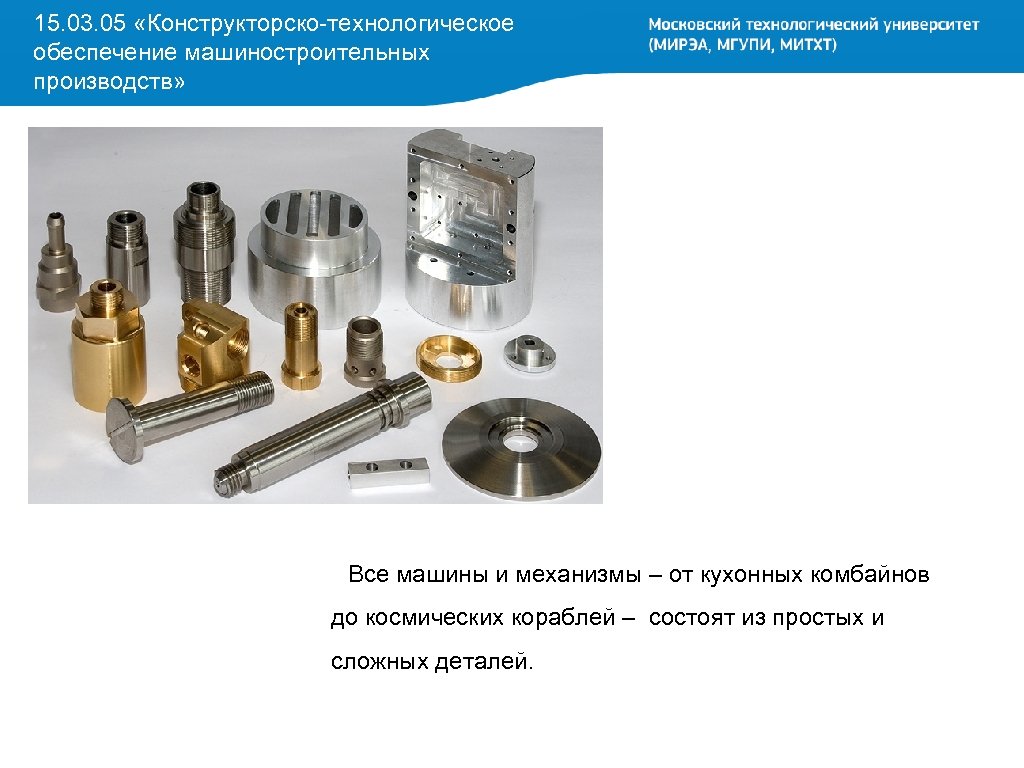 15.03.05 «Конструкторско-технологическое обеспечение машиностроительных производств»

Московский технологический университет (МИРЭА, МГУПИ, МИТХТ)

Все машины и механизмы – от кухонных комбайнов до космических кораблей – состоят из простых и сложных деталей.