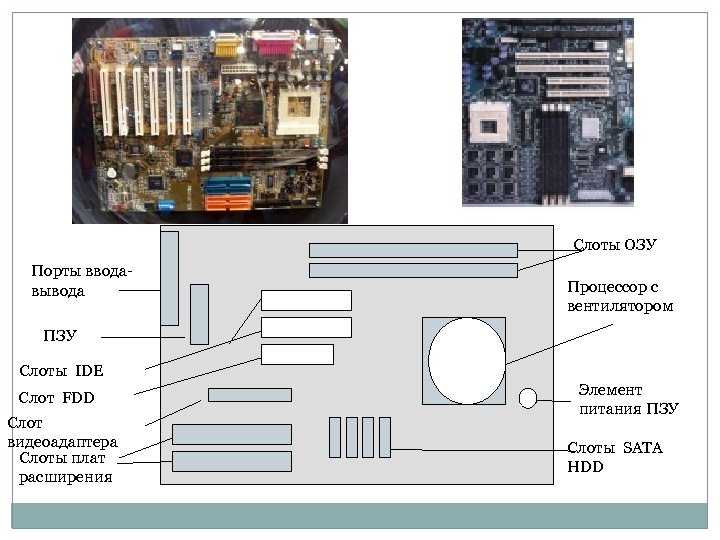 Порты ввода-вывода

ПЗУ

Слоты IDE

Слот FDD

Слот видеоадаптера

Слоты плат расширения

Слоты ОЗУ

Процессор с вентилятором

Элемент питания ПЗУ

Слоты SATA HDD