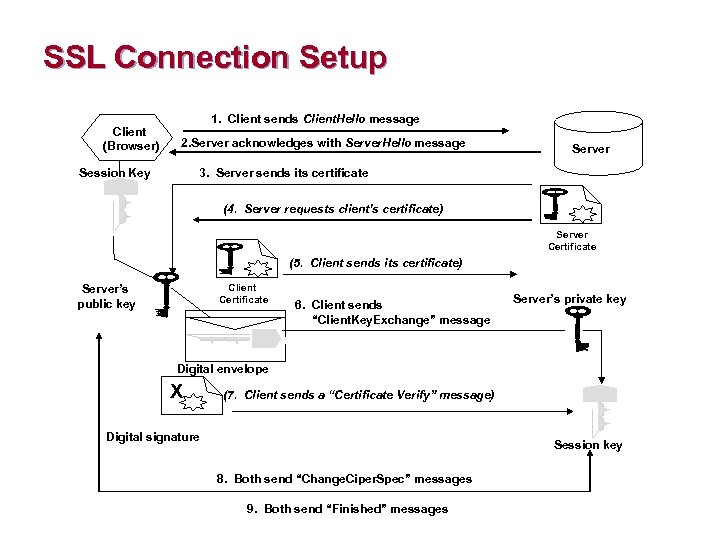 SSL Connection Setup

Client (Browser)

1. Client sends ClientHello message

2.Server acknowledges with ServerHello message

Server

Session Key

3. Server sends its certificate

(4. Server requests client's certificate)

Server Certificate

(5. Client sends its certificate)

Client Certificate

Server's public key

6. Client sends "ClientKeyExchange" message

Server's private key

Digital envelope

X

(7. Client sends a "Certificate Verify" message)

Digital signature

Session key

8. Both send "ChangeCiperSpec" messages

9. Both send "Finished" messages